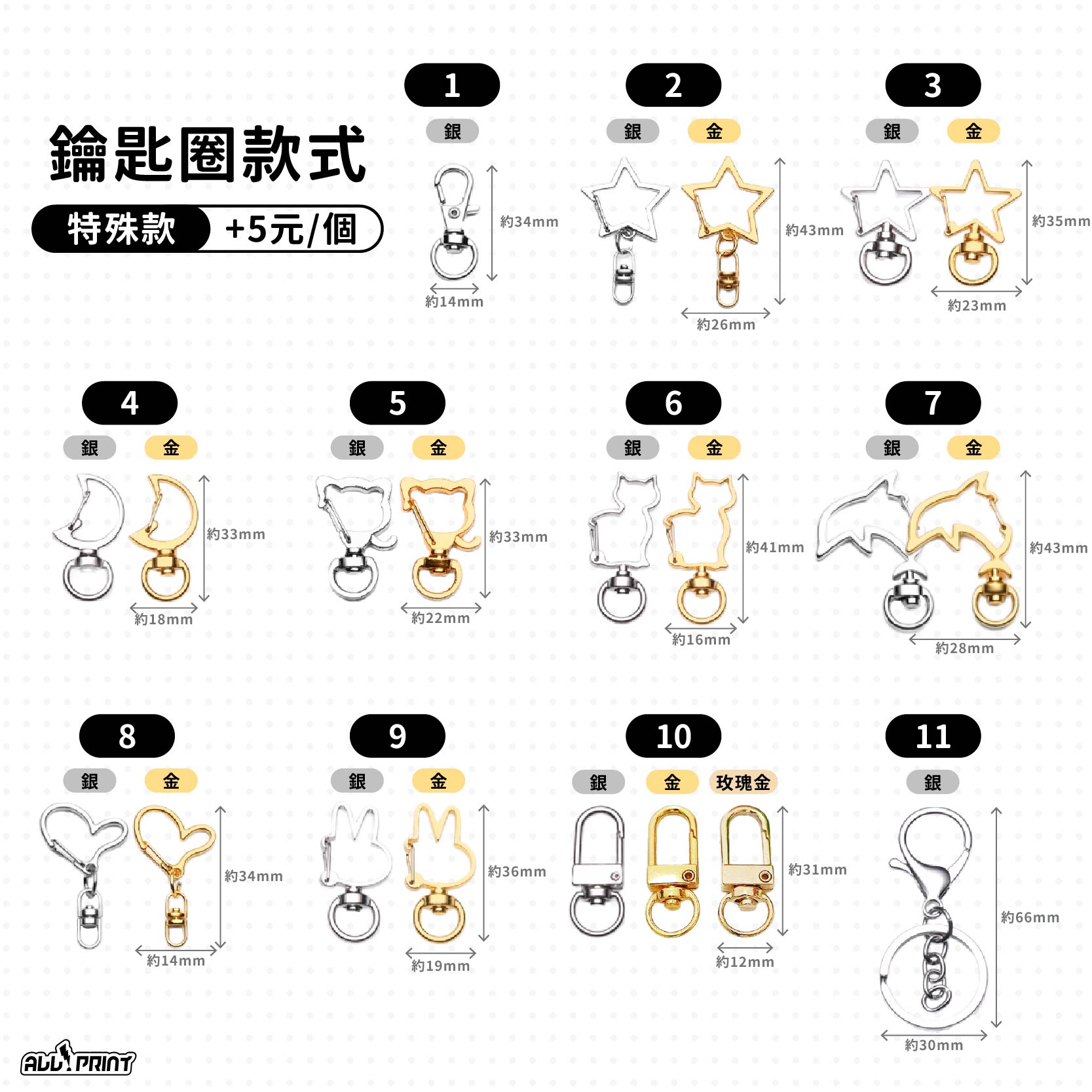 鑰匙圈款式

特殊款 +5元/個

1
銀
約34mm
約14mm

2
銀 金
約43mm
約26mm

3
銀 金
約35mm
約23mm

4
銀 金
約33mm
約18mm

5
銀 金
約33mm
約22mm

6
銀 金
約41mm
約16mm

7
銀 金
約43mm
約28mm

8
銀 金
約34mm
約14mm

9
銀 金
約36mm
約19mm

10
銀 金 玫瑰金
約31mm
約12mm

11
銀
約66mm
約30mm

ALL PRINT